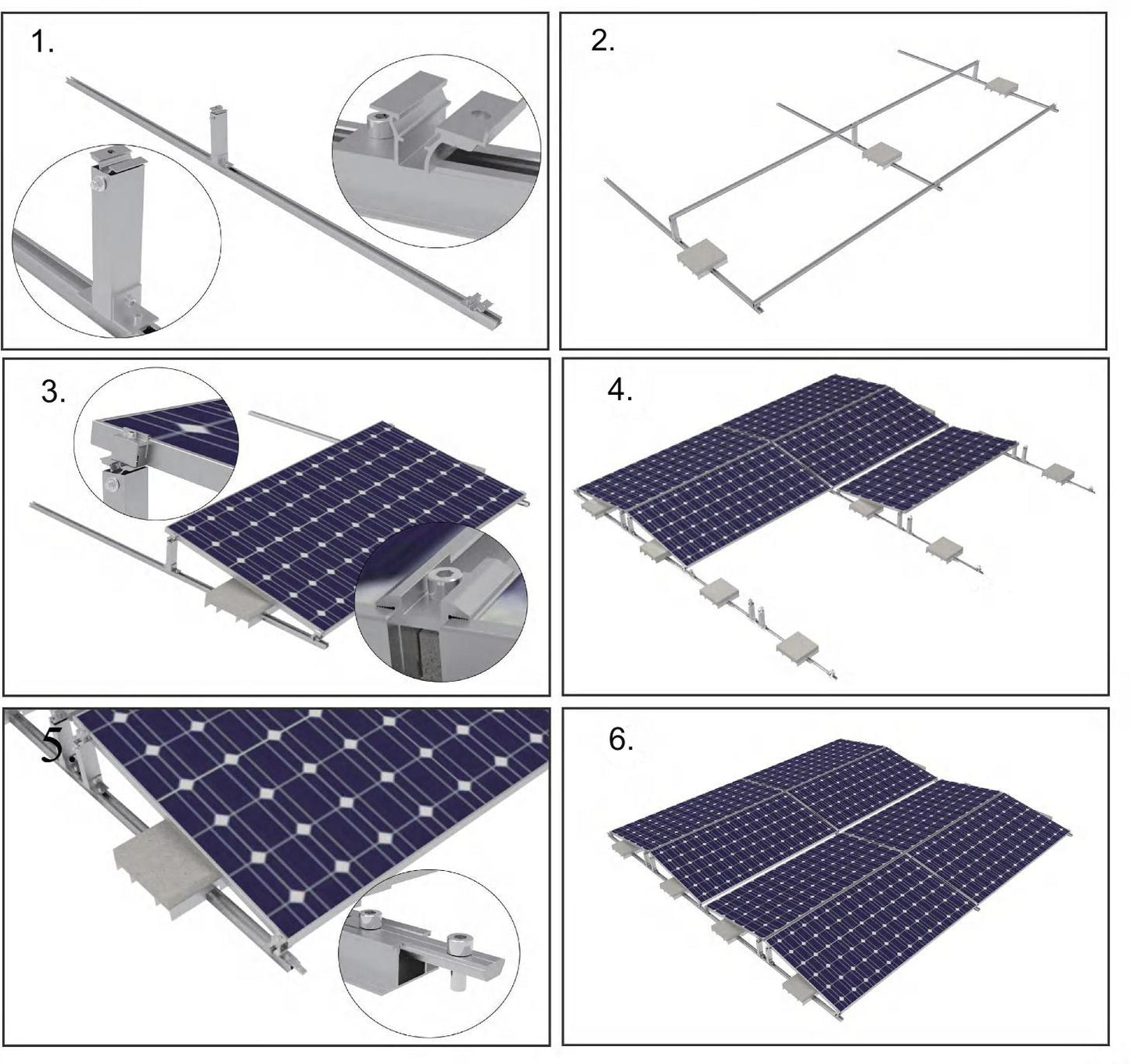 1.

2.

3.

4.

5.

6.