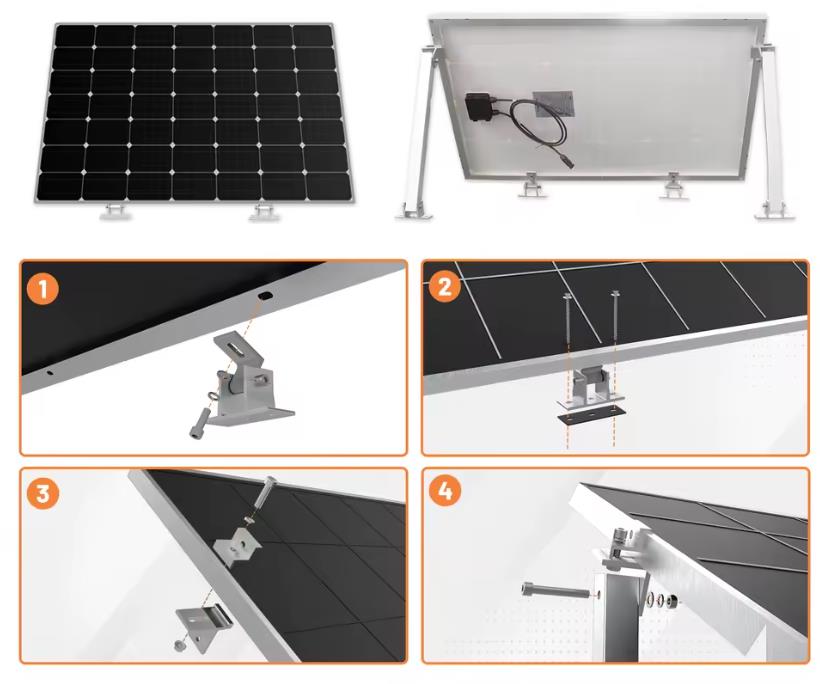 1

2

3

4