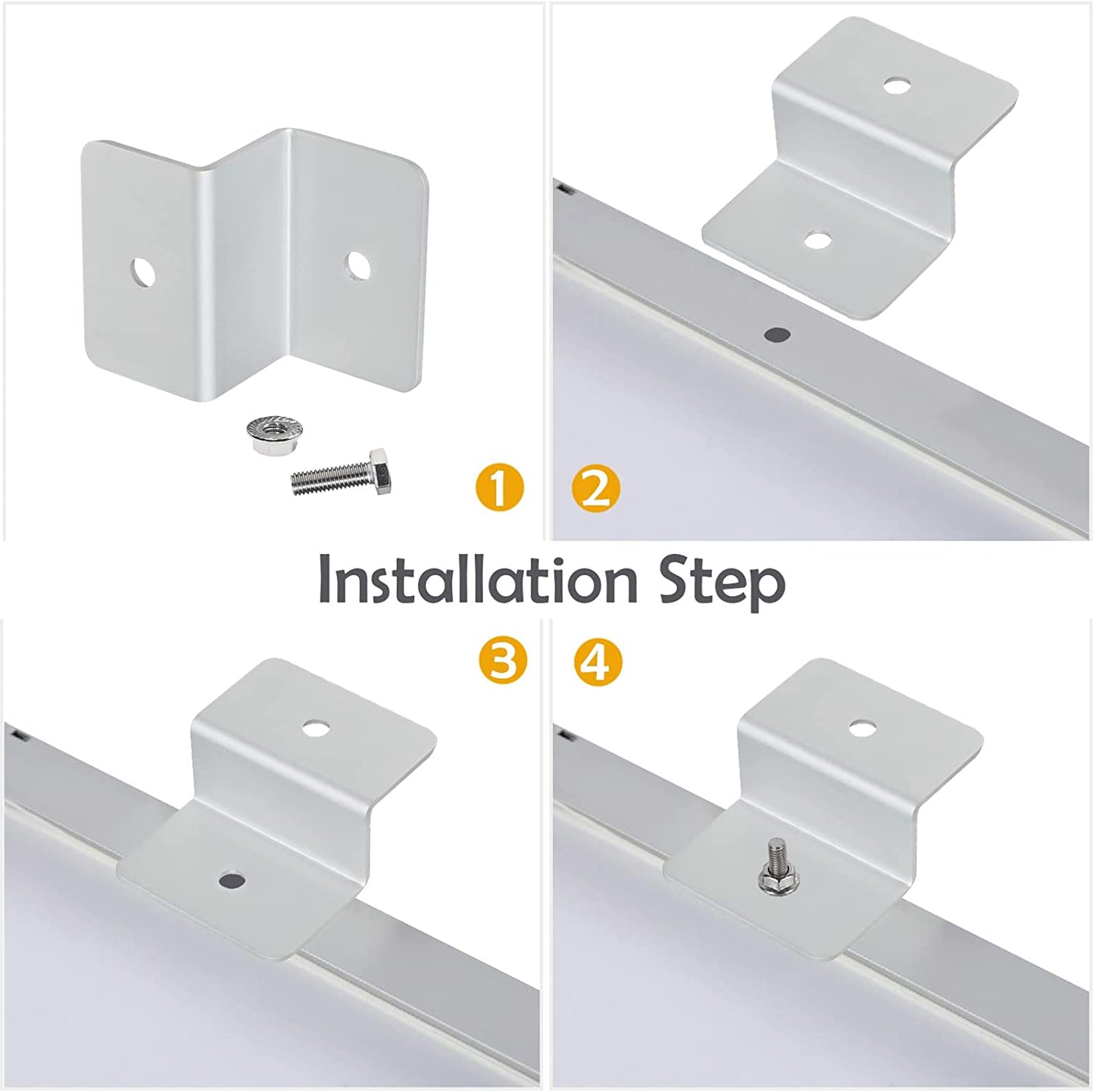 1
2
Installation Step
3
4