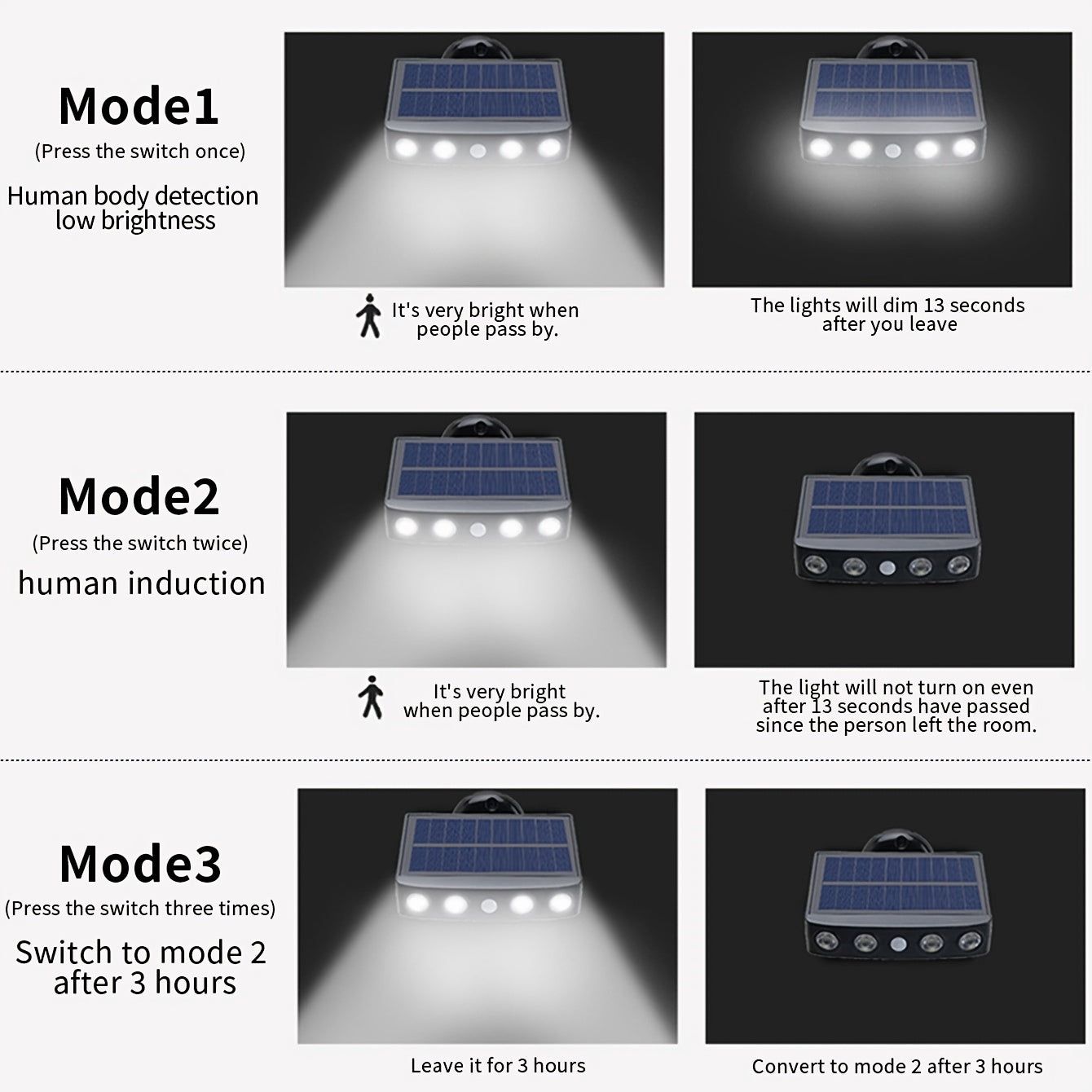 Mode1
(Press the switch once)
Human body detection low brightness

It's very bright when people pass by.

The lights will dim 13 seconds after you leave

Mode2
(Press the switch twice)
human induction

It's very bright when people pass by.

The light will not turn on even after 13 seconds have passed since the person left the room.

Mode3
(Press the switch three times)
Switch to mode 2 after 3 hours

Leave it for 3 hours

Convert to mode 2 after 3 hours