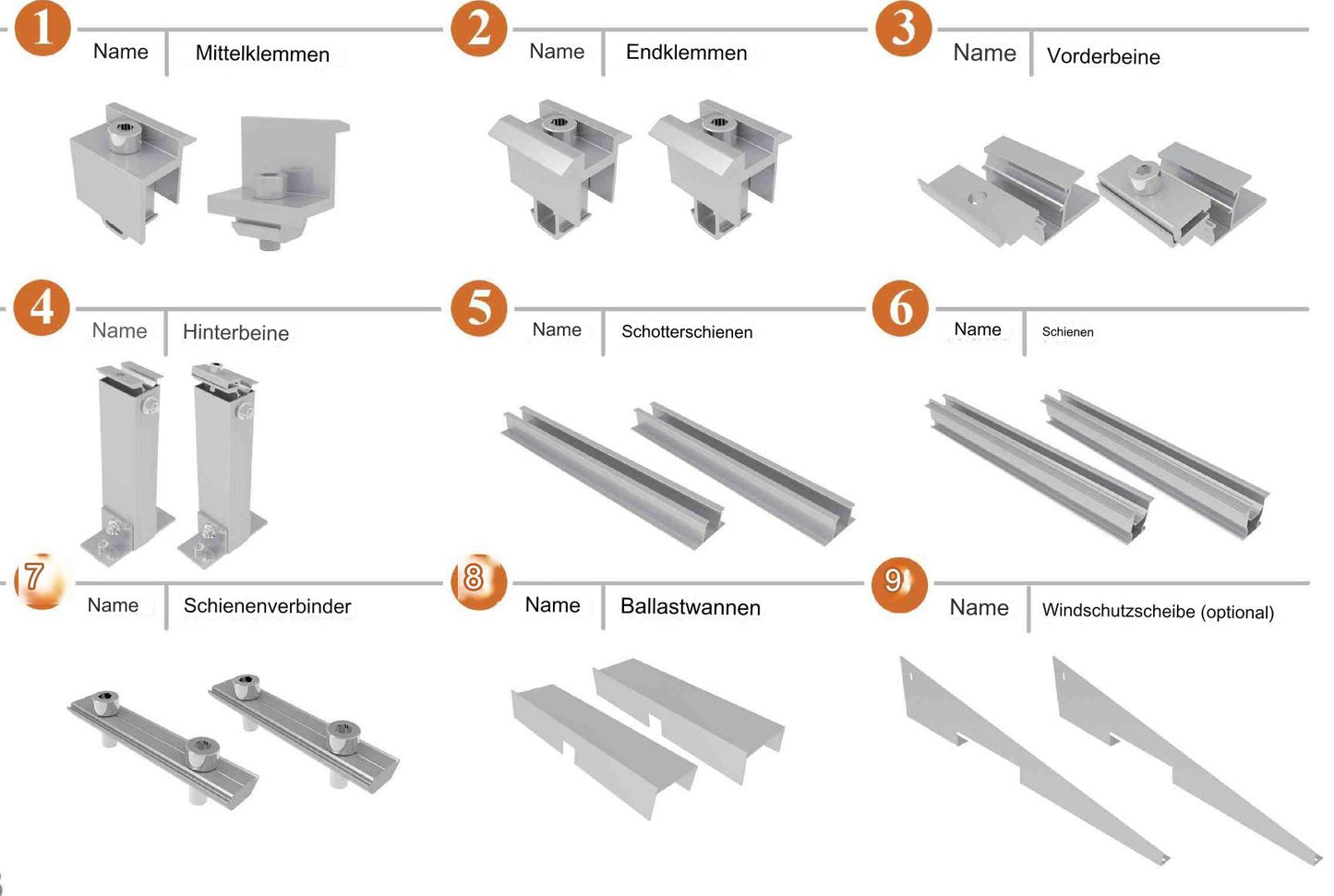 1 Name Mittelklemmen

2 Name Endklemmen

3 Name Vorderbeine

4 Name Hinterbeine

5 Name Schotterschienen

6 Name Schienen

7 Name Schienenverbinder

8 Name Ballastwannen

9 Name Windschutzscheibe (optional)