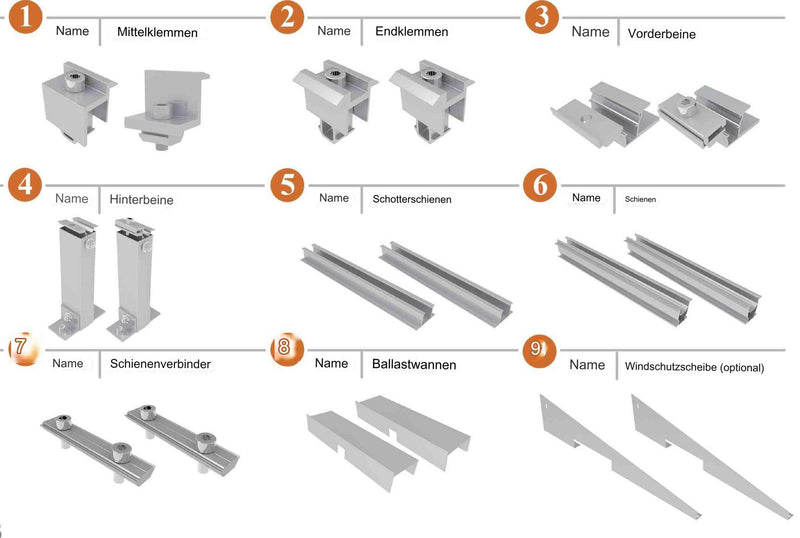 1 Name Mittelklemmen

2 Name Endklemmen

3 Name Vorderbeine

4 Name Hinterbeine

5 Name Schotterschienen

6 Name Schienen

7 Name Schienenverbinder

8 Name Ballastwannen

9 Name Windschutzscheibe (optional)