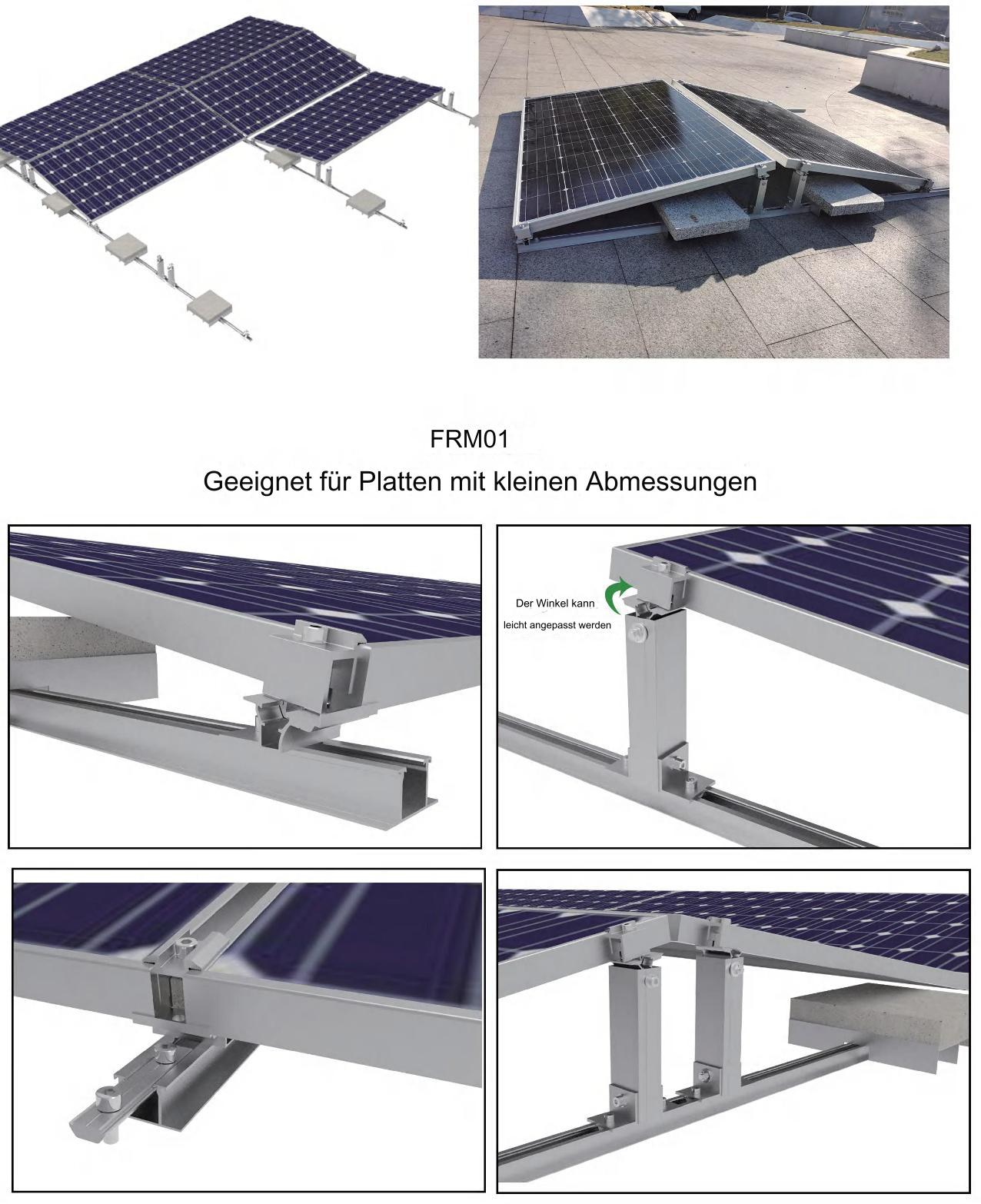 FRM01

Geeignet für Platten mit kleinen Abmessungen

Der Winkel kann leicht angepasst werden