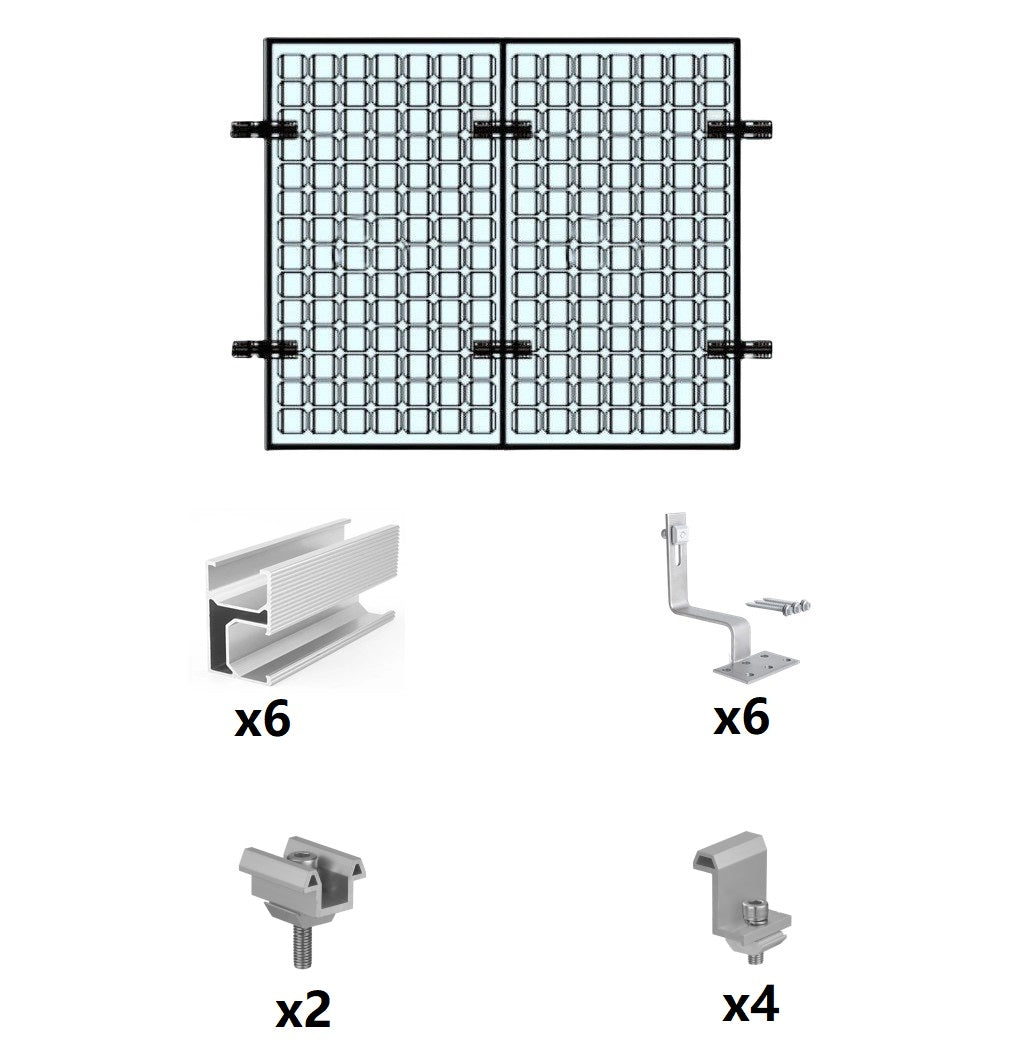 x6

x6

x2

x4