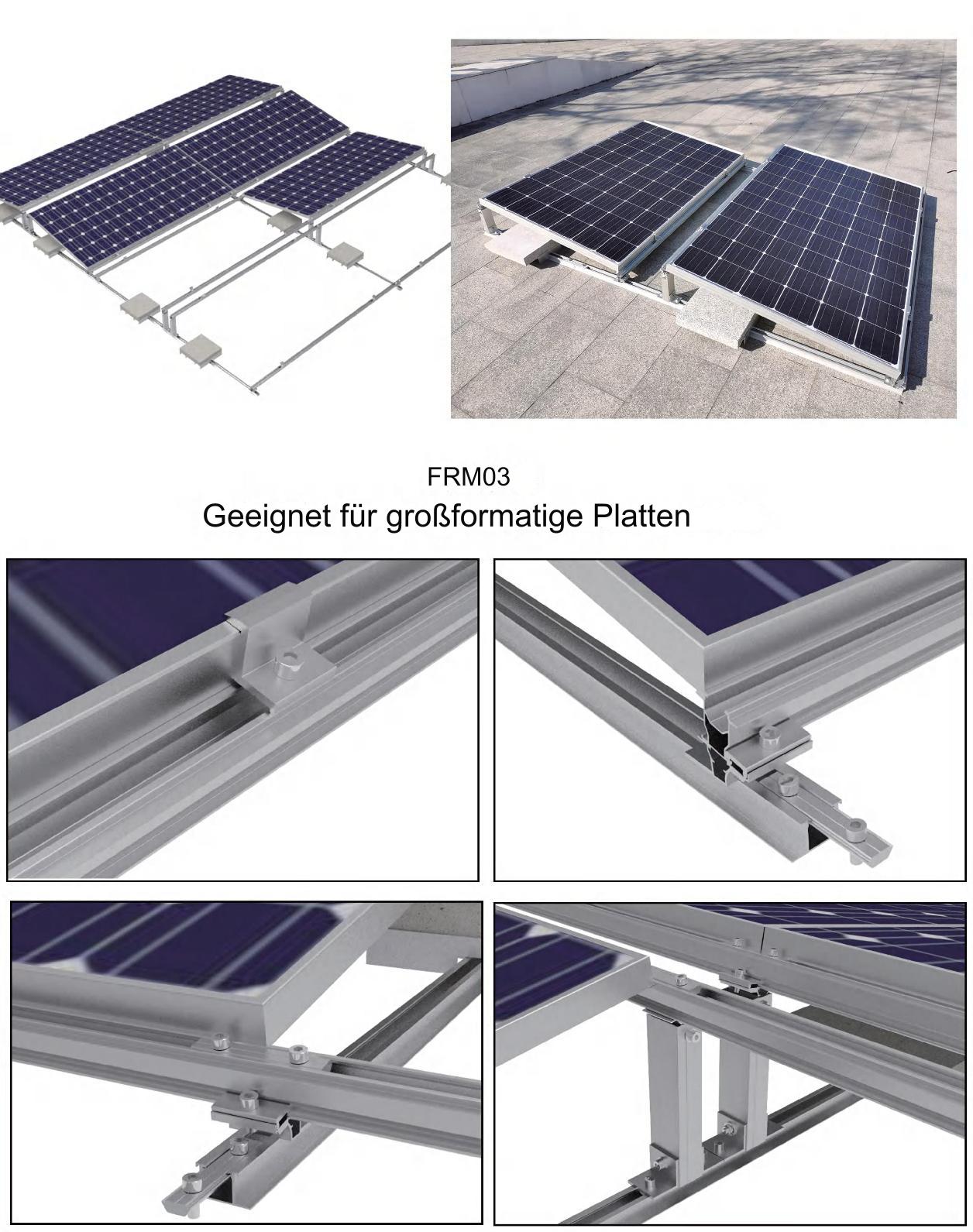 FRM03
Geeignet für großformatige Platten