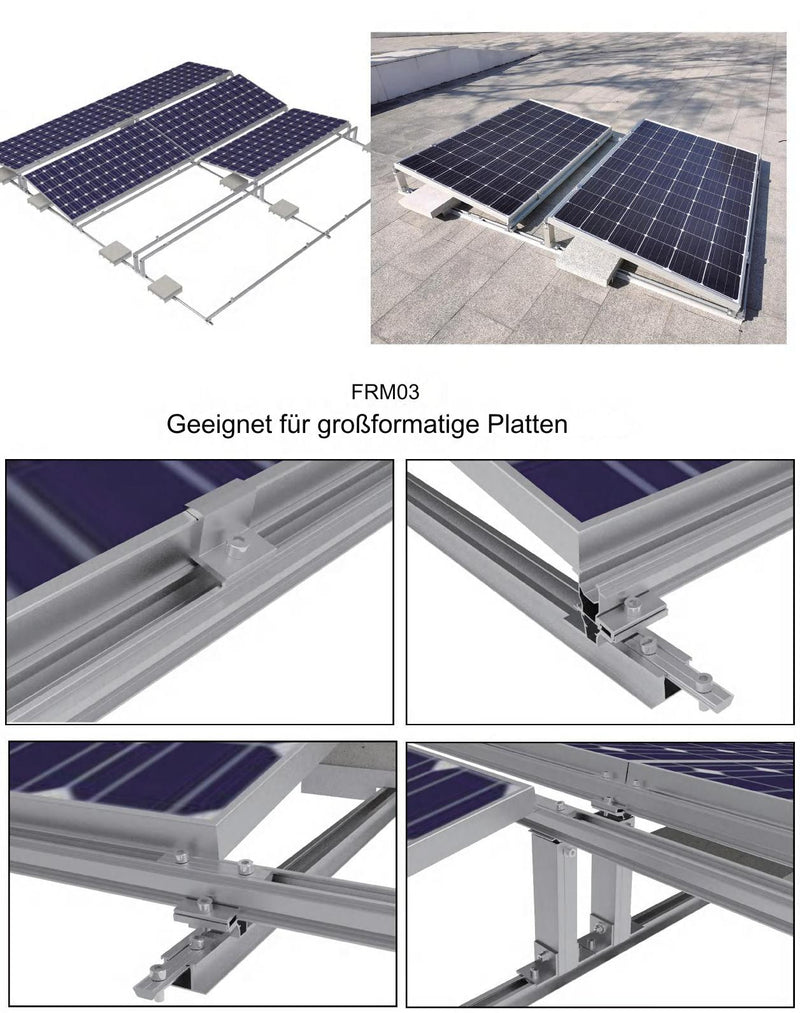 FRM03
Geeignet für großformatige Platten