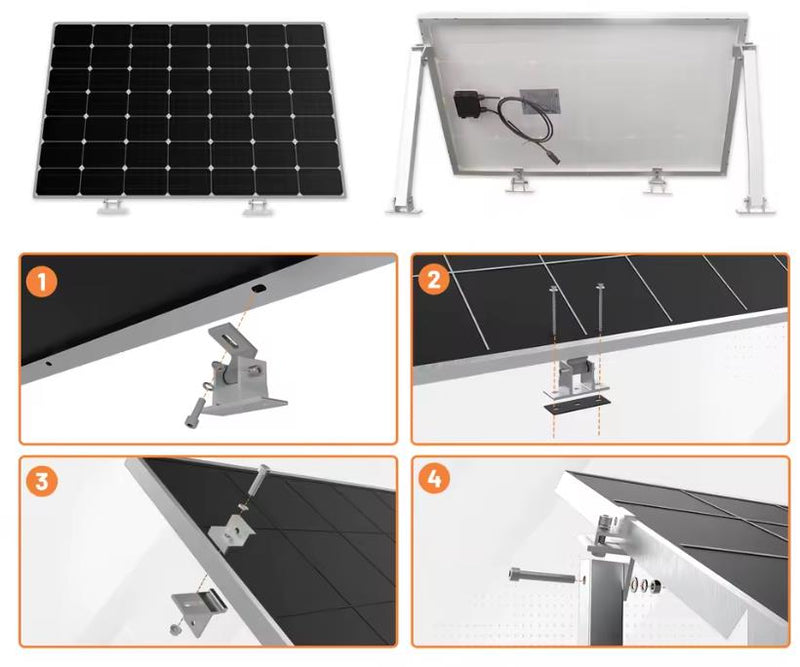 1

2

3

4