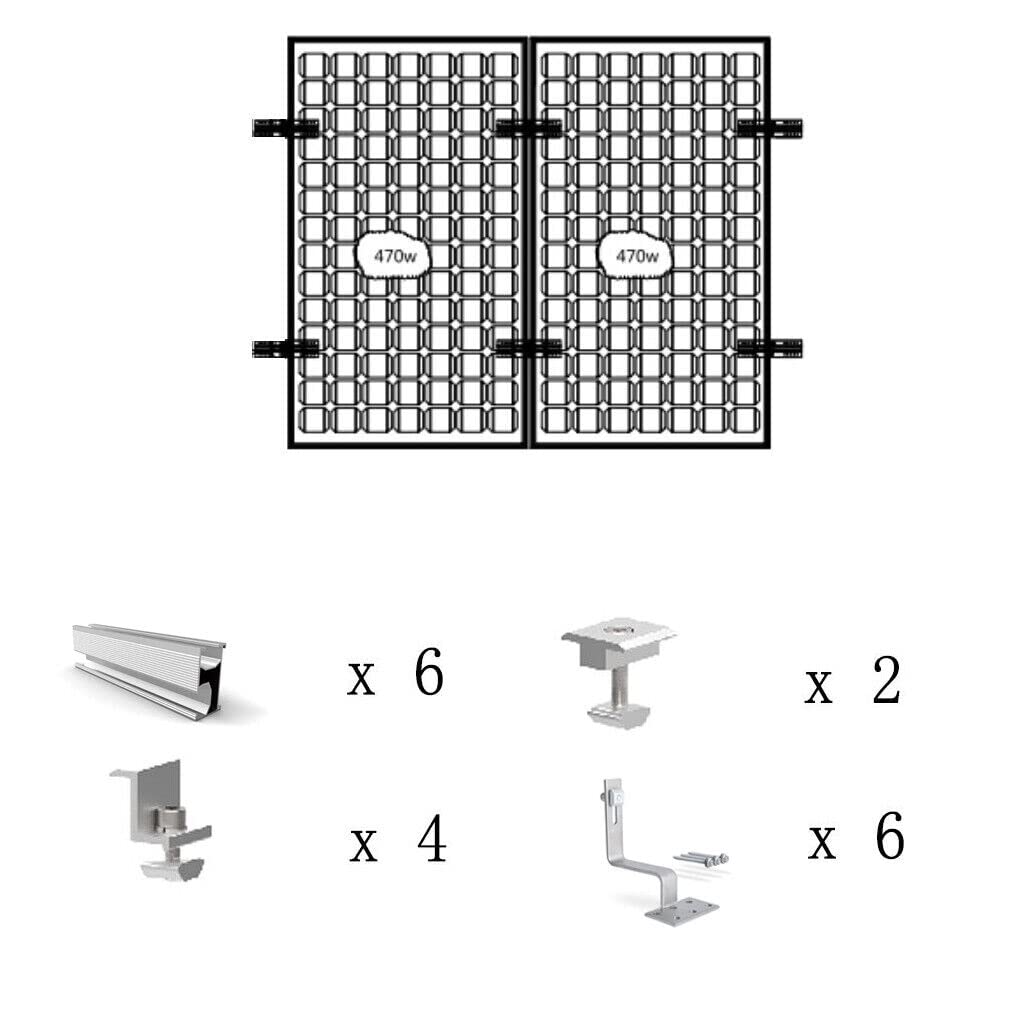 470w

470w

x 6

x 2

x 4

x 6