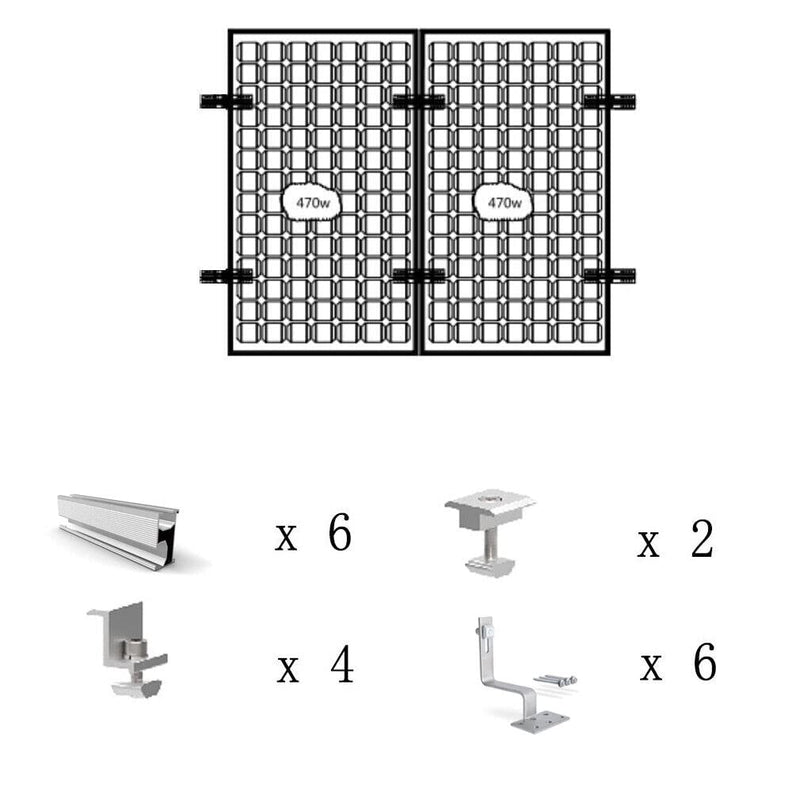 470w

470w

x 6

x 2

x 4

x 6