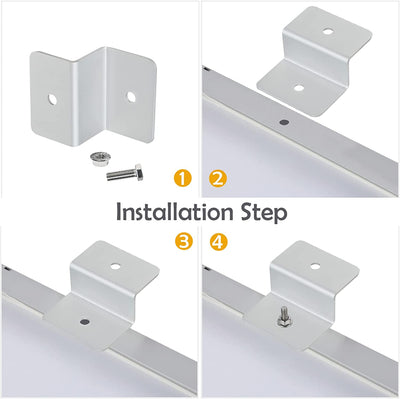 1 2

Installation Step

3 4