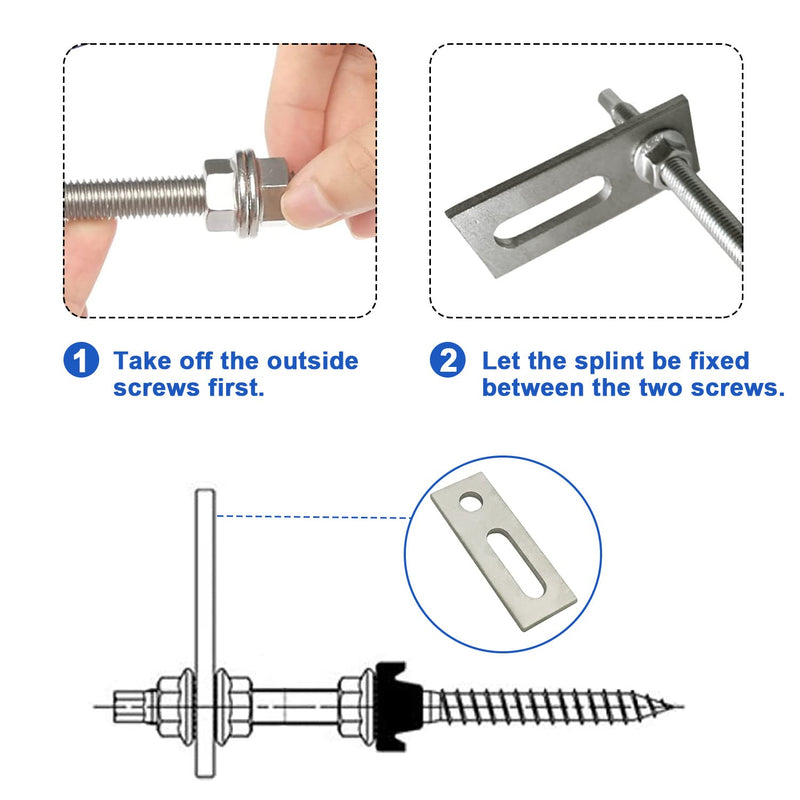 1 Take off the outside screws first.

2 Let the splint be fixed between the two screws.