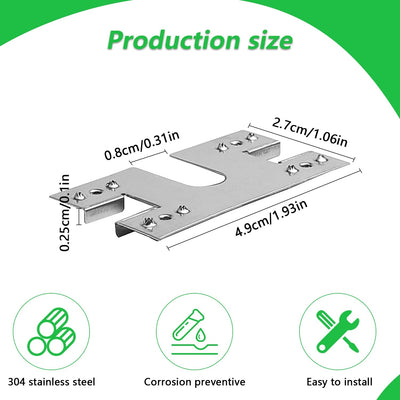 Production size

0.8cm/0.31in

2.7cm/1.06in

0.25cm/0.1in

4.9cm/1.93in

304 stainless steel

Corrosion preventive

Easy to install