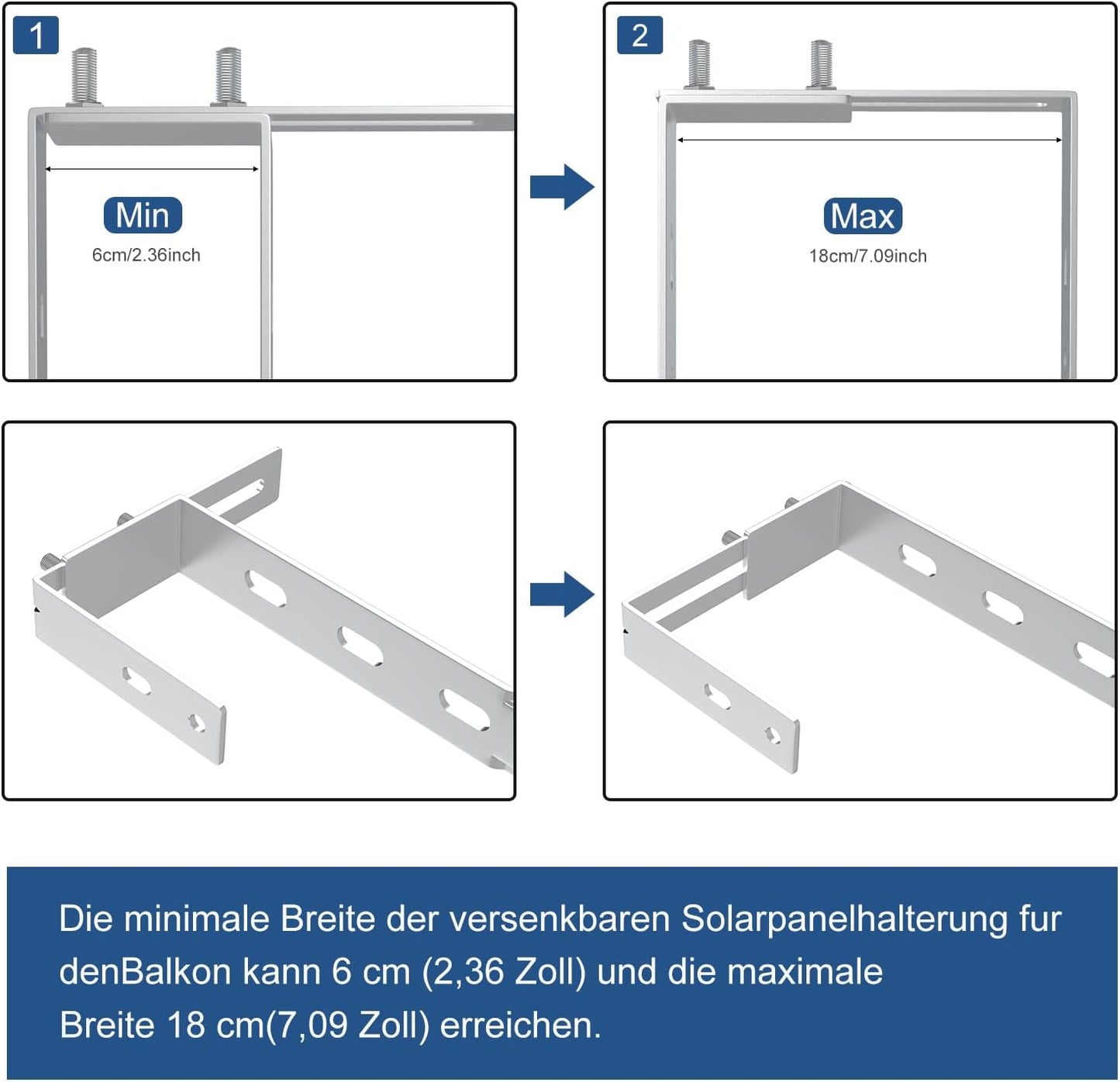 1

Min
6cm/2.36inch

2

Max
18cm/7.09inch

Die minimale Breite der versenkbaren Solarpanelhalterung fur denBalkon kann 6 cm (2,36 Zoll) und die maximale Breite 18 cm(7,09 Zoll) erreichen.