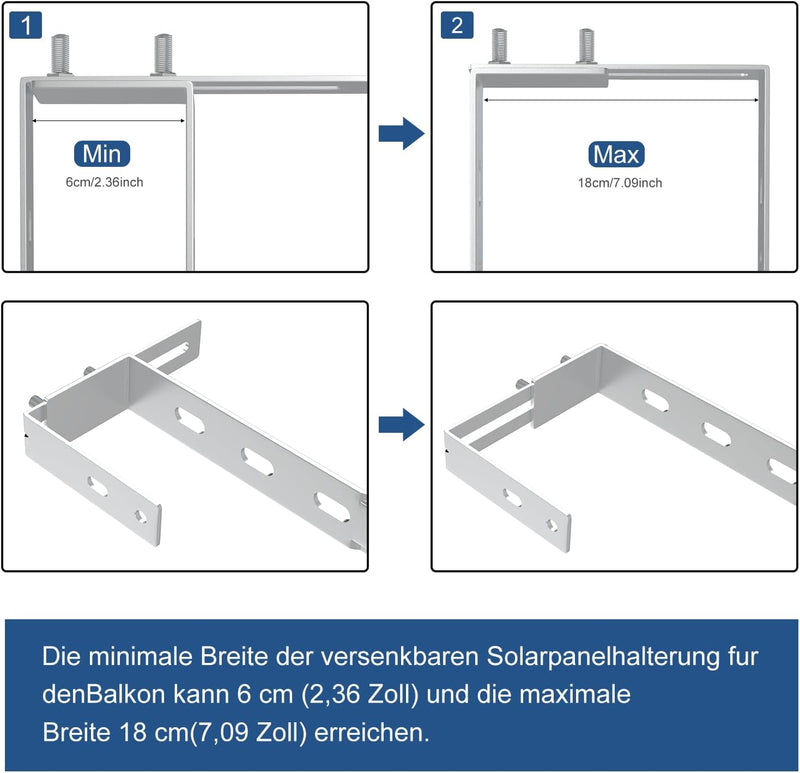 1

Min
6cm/2.36inch

2

Max
18cm/7.09inch

Die minimale Breite der versenkbaren Solarpanelhalterung fur denBalkon kann 6 cm (2,36 Zoll) und die maximale Breite 18 cm(7,09 Zoll) erreichen.