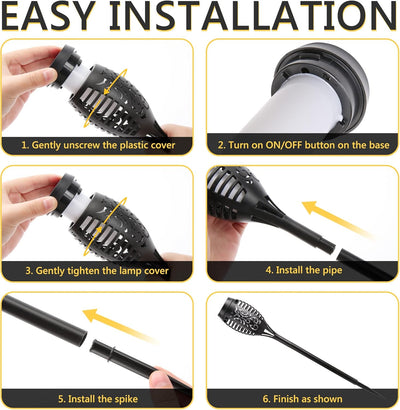 EASY INSTALLATION

1. Gently unscrew the plastic cover

2. Turn on ON/OFF button on the base

3. Gently tighten the lamp cover

4. Install the pipe

5. Install the spike

6. Finish as shown