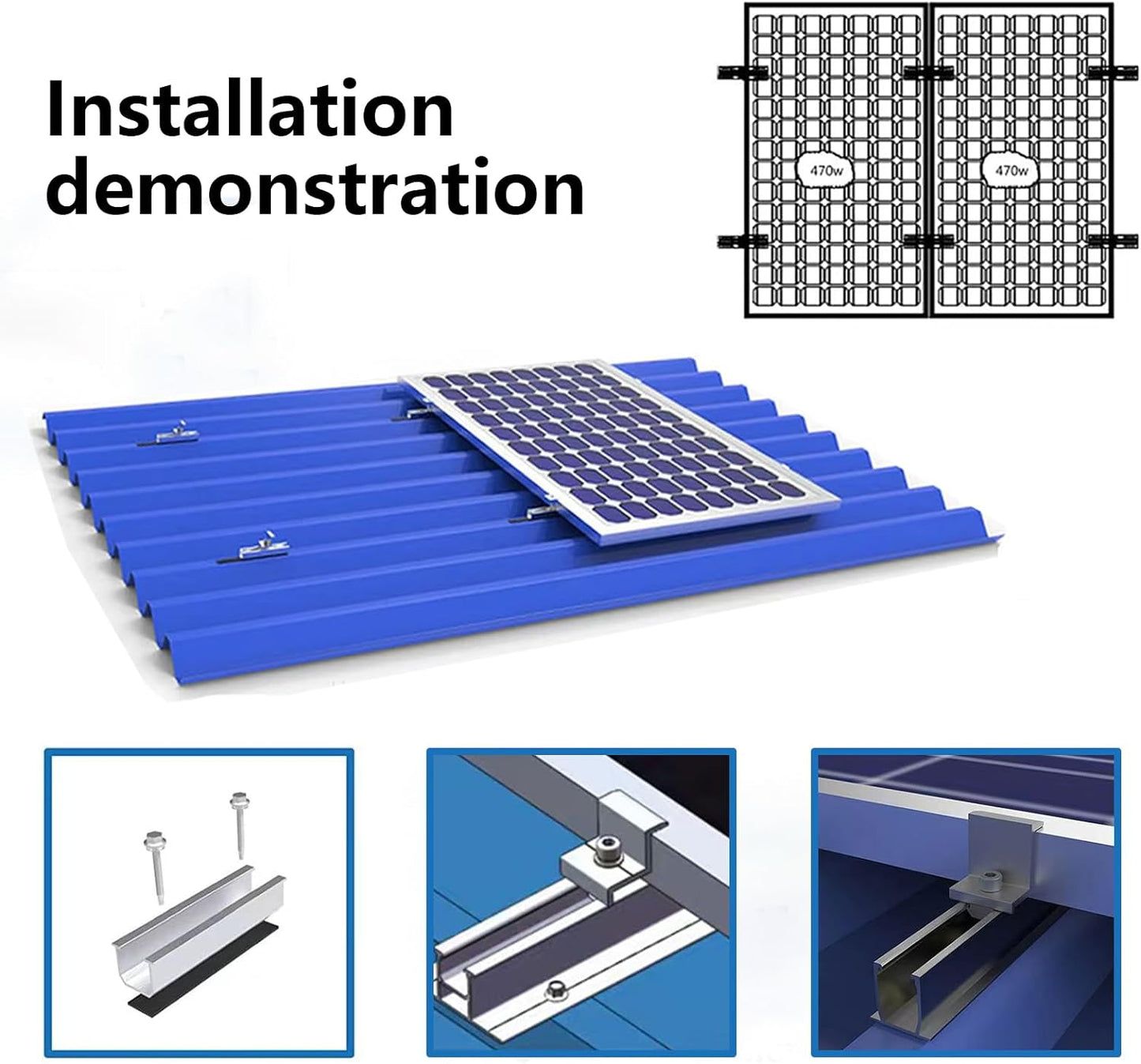 Installation demonstration

470w

470w