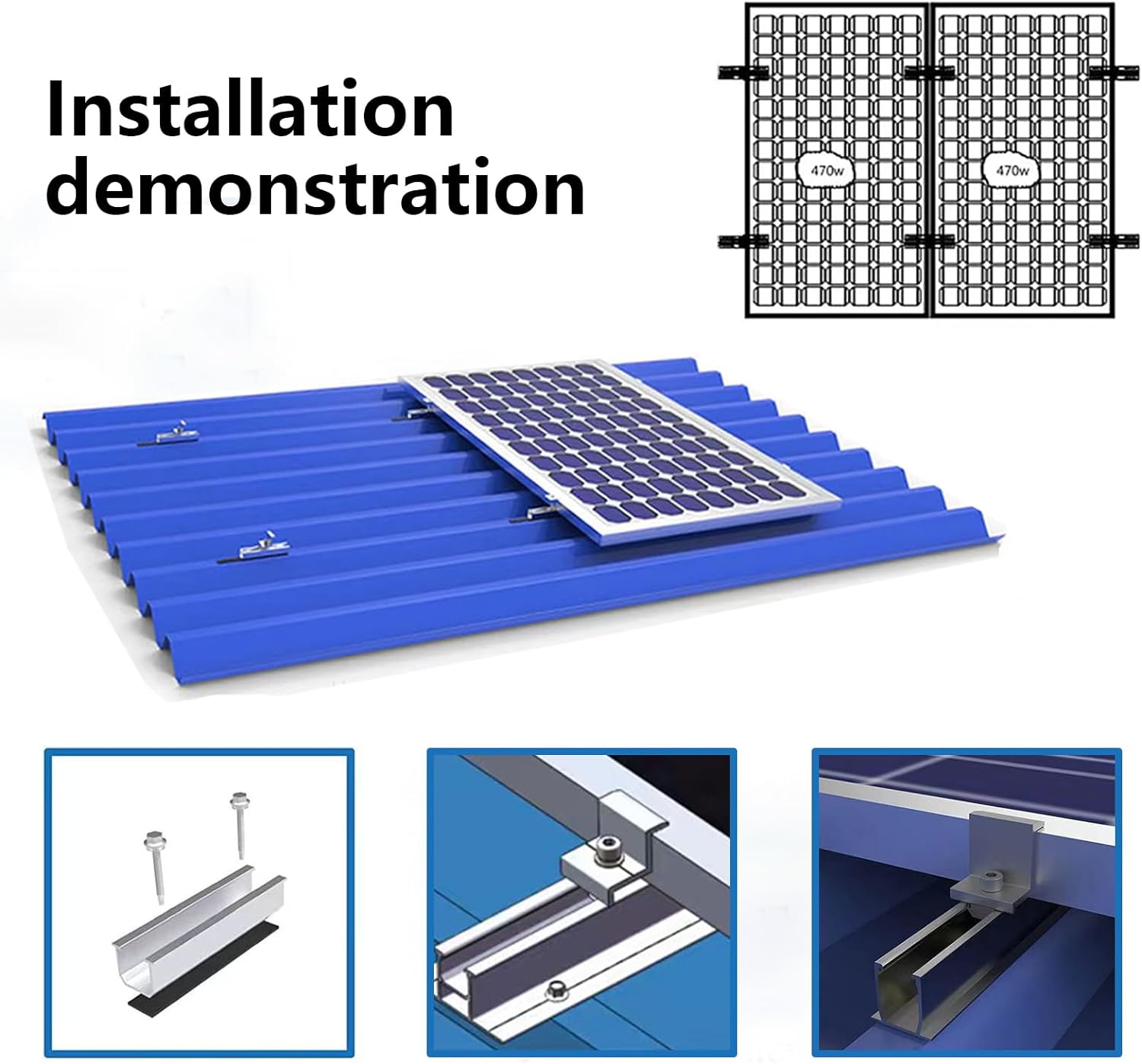 Installation demonstration

470w

470w