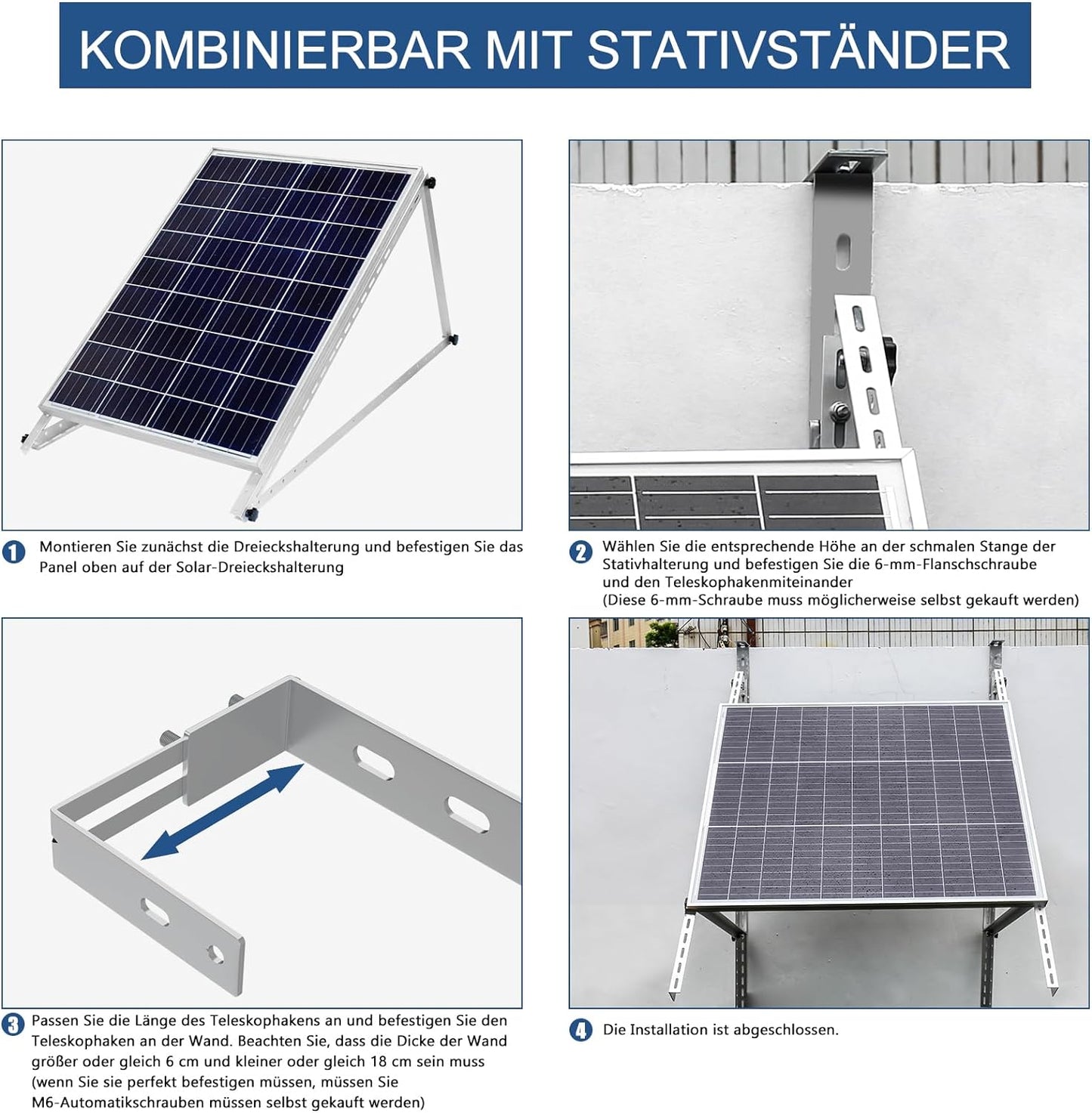 KOMBINIERBAR MIT STATIVSTÄNDER

1 Montieren Sie zunächst die Dreieckshalterung und befestigen Sie das Panel oben auf der Solar-Dreieckshalterung

2 Wählen Sie die entsprechende Höhe an der schmalen Stange der Stativhalterung und befestigen Sie die 6-mm-Flanschschraube und den Teleskophakenmiteinander
(Diese 6-mm-Schraube muss möglicherweise selbst gekauft werden)

3 Passen Sie die Länge des Teleskophakens an und befestigen Sie den Teleskophaken an der Wand. Beachten Sie, dass die Dicke der Wand größer oder gleich 6 cm und kleiner oder gleich 18 cm sein muss
(wenn Sie sie perfekt befestigen müssen, müssen Sie M6-Automatikschrauben müssen selbst gekauft werden)

4 Die Installation ist abgeschlossen.