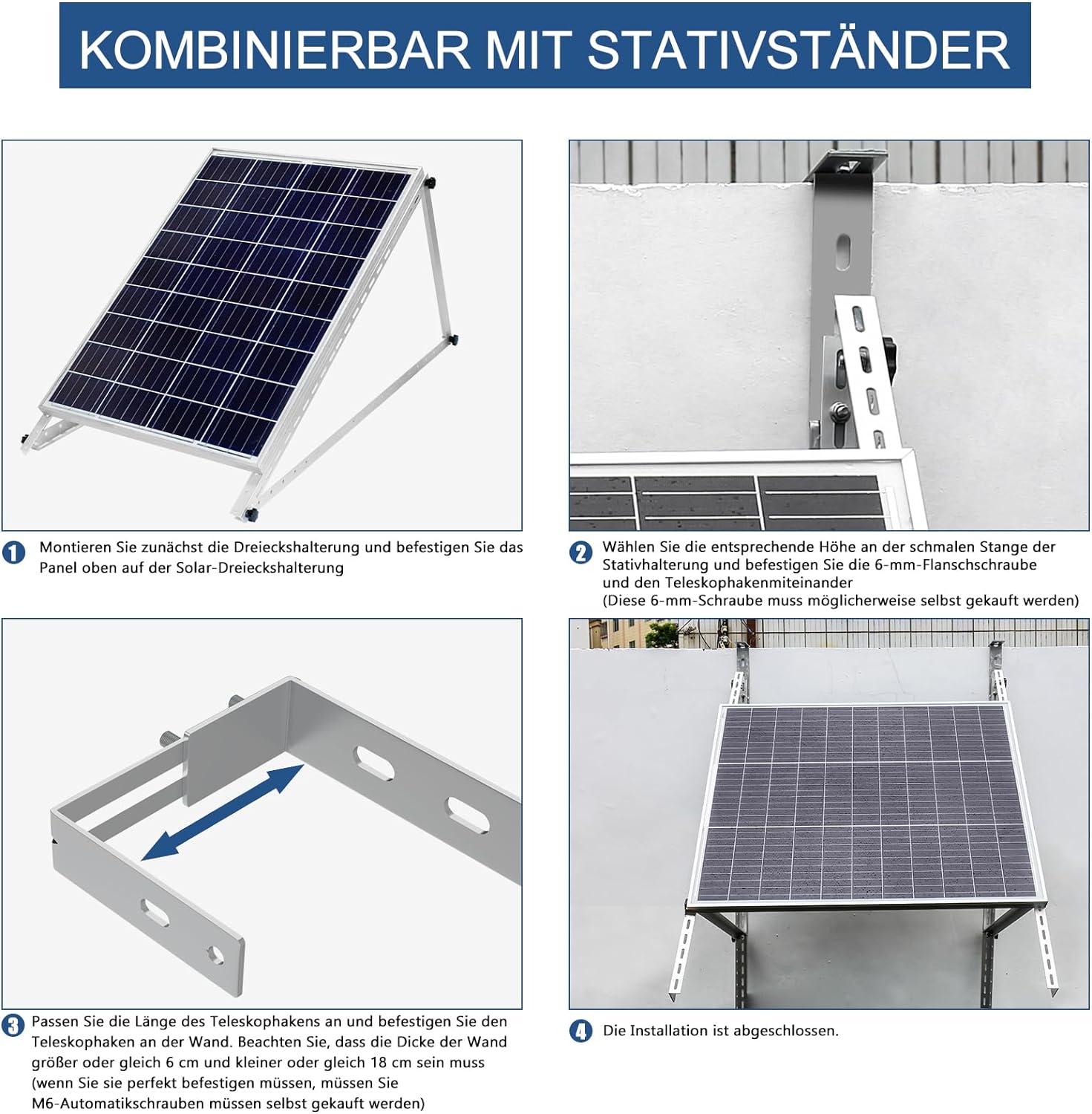 KOMBINIERBAR MIT STATIVSTÄNDER

1 Montieren Sie zunächst die Dreieckshalterung und befestigen Sie das Panel oben auf der Solar-Dreieckshalterung

2 Wählen Sie die entsprechende Höhe an der schmalen Stange der Stativhalterung und befestigen Sie die 6-mm-Flanschschraube und den Teleskophakenmiteinander
(Diese 6-mm-Schraube muss möglicherweise selbst gekauft werden)

3 Passen Sie die Länge des Teleskophakens an und befestigen Sie den Teleskophaken an der Wand. Beachten Sie, dass die Dicke der Wand größer oder gleich 6 cm und kleiner oder gleich 18 cm sein muss (wenn Sie sie perfekt befestigen müssen, müssen Sie M6-Automatikschrauben müssen selbst gekauft werden)

4 Die Installation ist abgeschlossen.