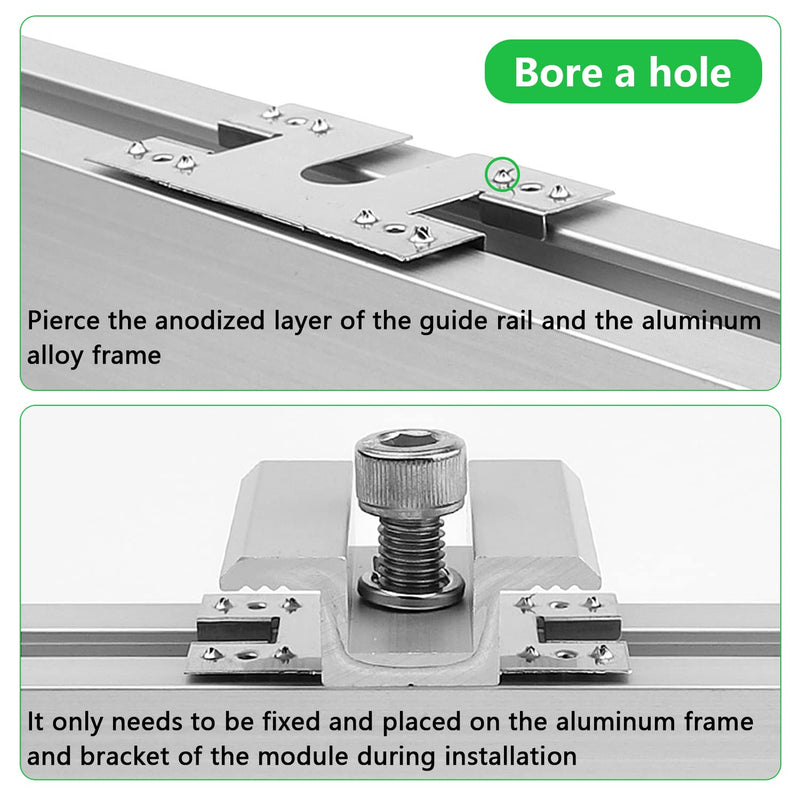 Bore a hole

Pierce the anodized layer of the guide rail and the aluminum alloy frame

It only needs to be fixed and placed on the aluminum frame and bracket of the module during installation