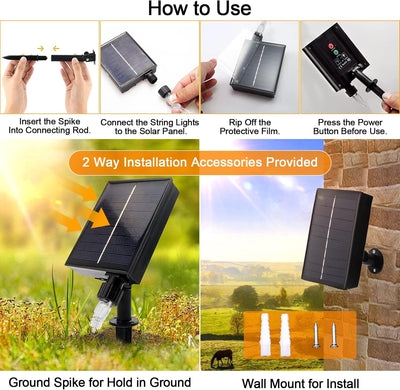 How to Use

Insert the Spike Into Connecting Rod.

Connect the String Lights to the Solar Panel.

Rip Off the Protective Film.

Press the Power Button Before Use.

2 Way Installation Accessories Provided

Ground Spike for Hold in Ground

Wall Mount for Install