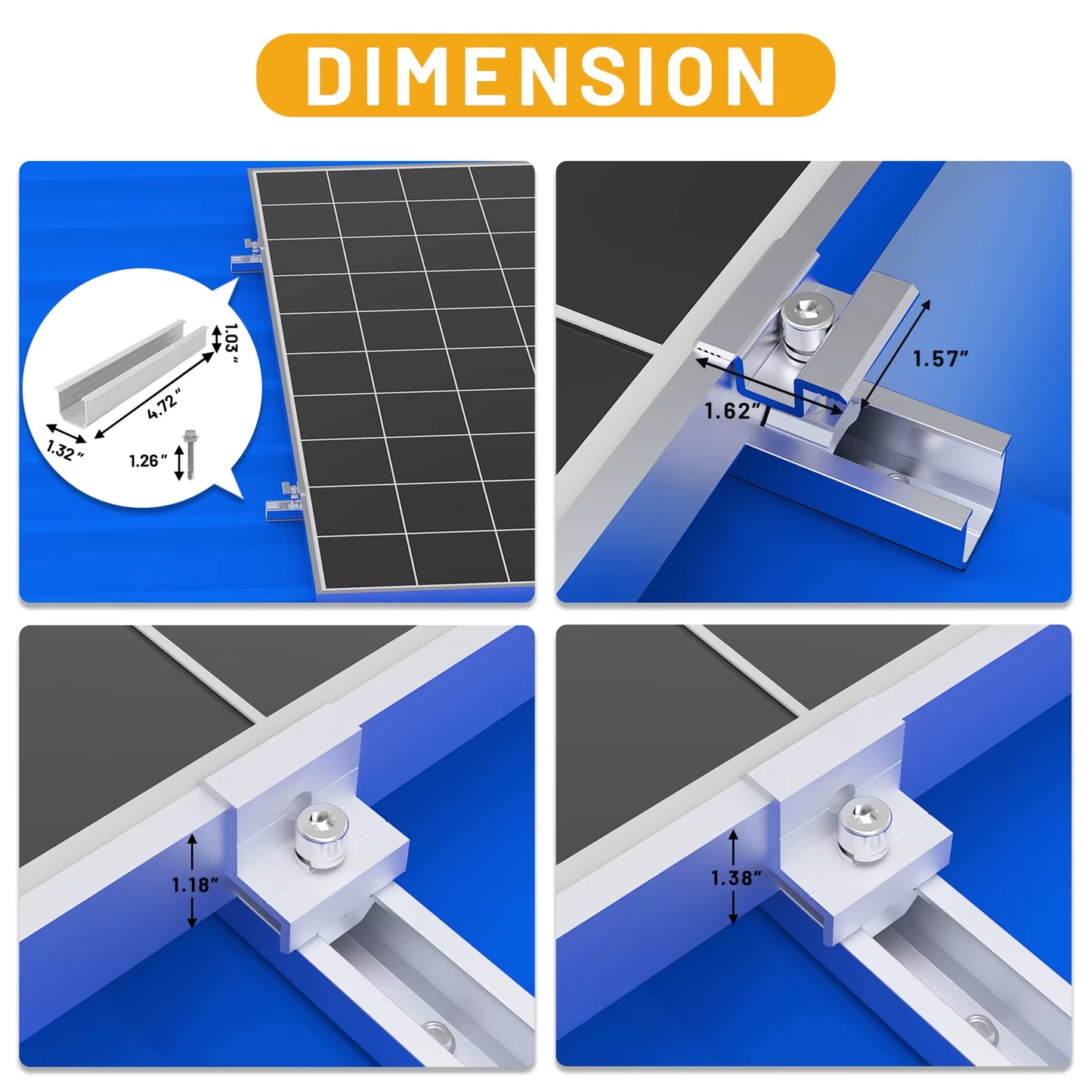 DIMENSION

1.03"
4.72"
1.32"
1.26"

1.57"
1.62"

1.18"

1.38"