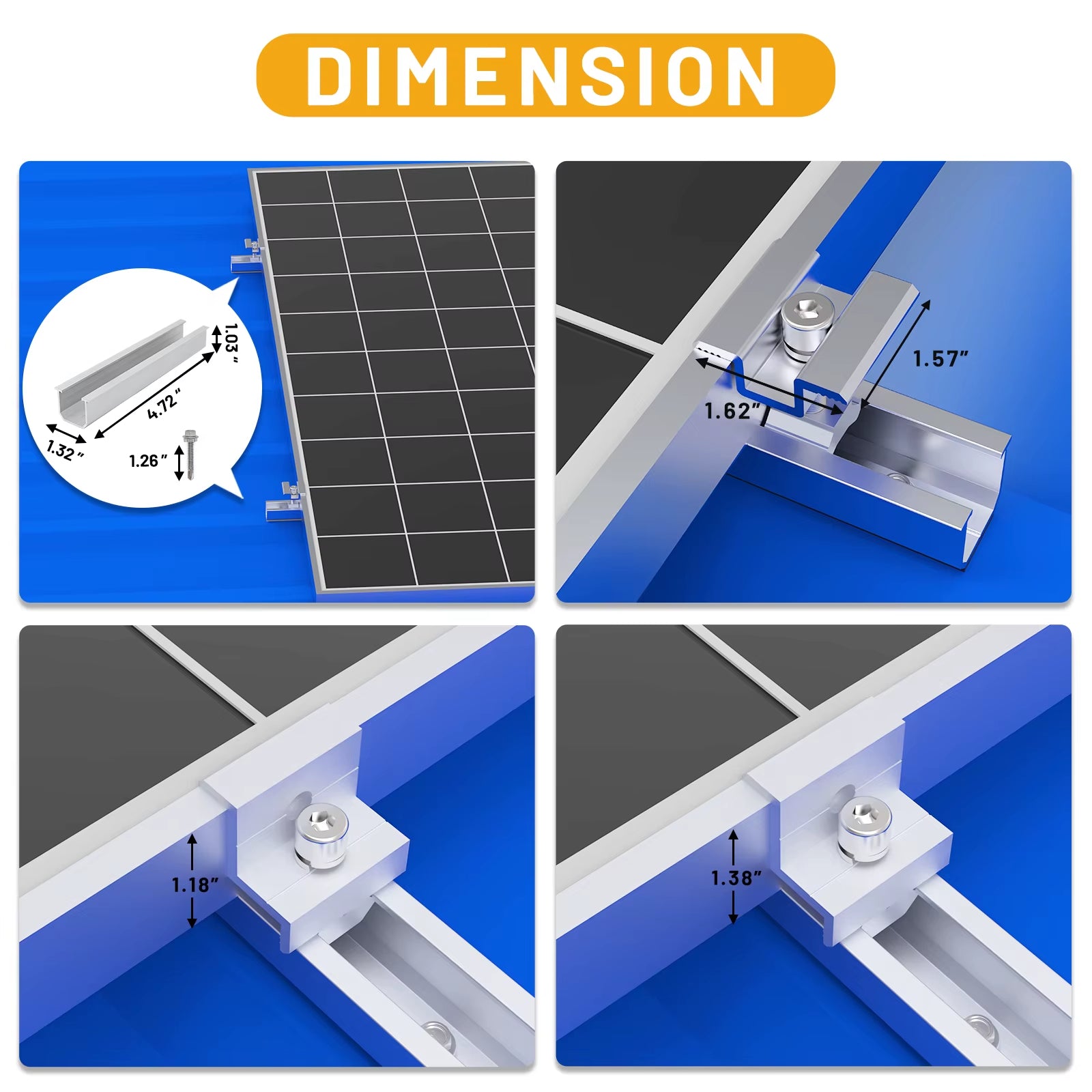 DIMENSION

1.03"
4.72"
1.32"
1.26"

1.57"
1.62"

1.18"

1.38"