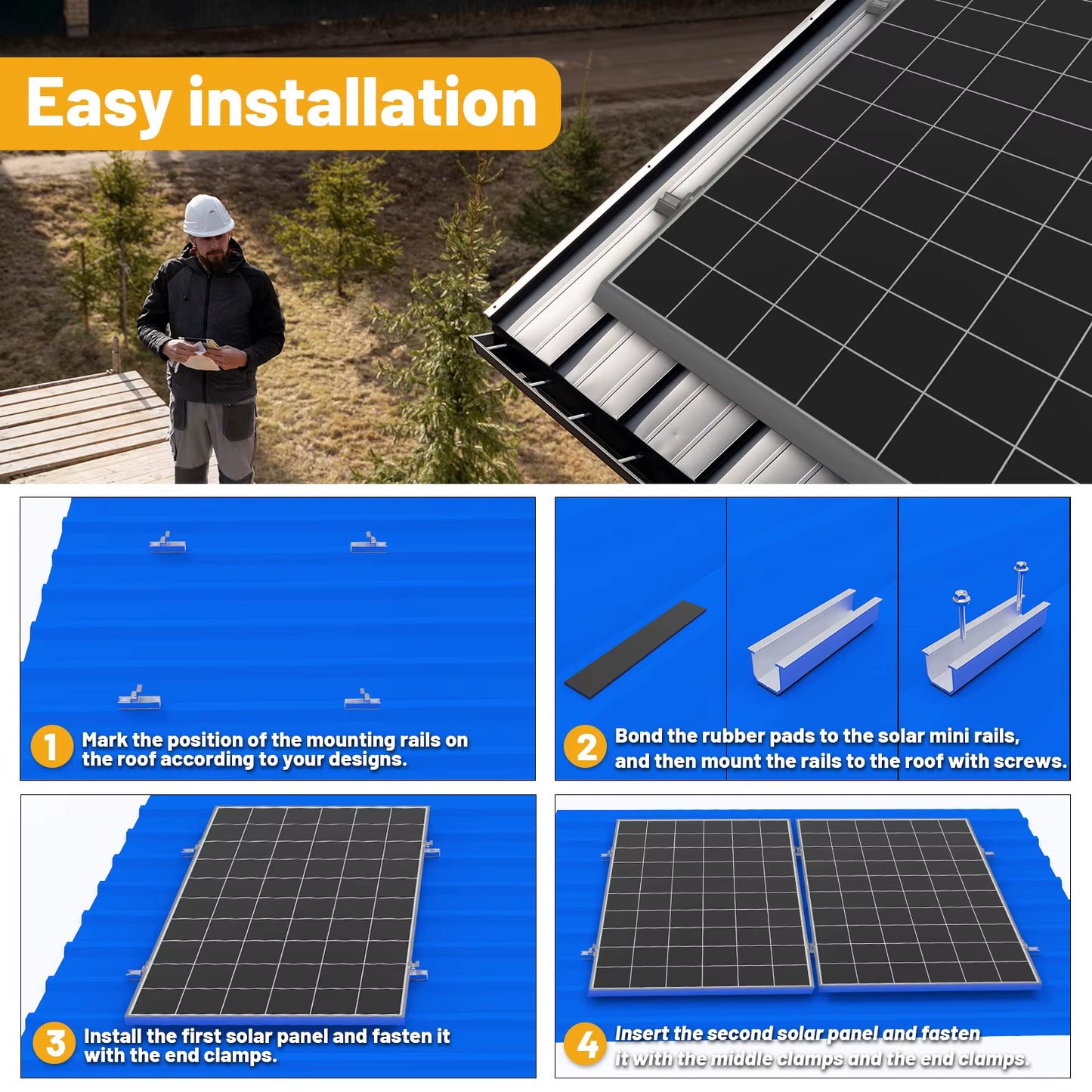 Easy installation

1 Mark the position of the mounting rails on the roof according to your designs.

2 Bond the rubber pads to the solar mini rails, and then mount the rails to the roof with screws.

3 Install the first solar panel and fasten it with the end clamps.

4 Insert the second solar panel and fasten it with the middle clamps and the end clamps.