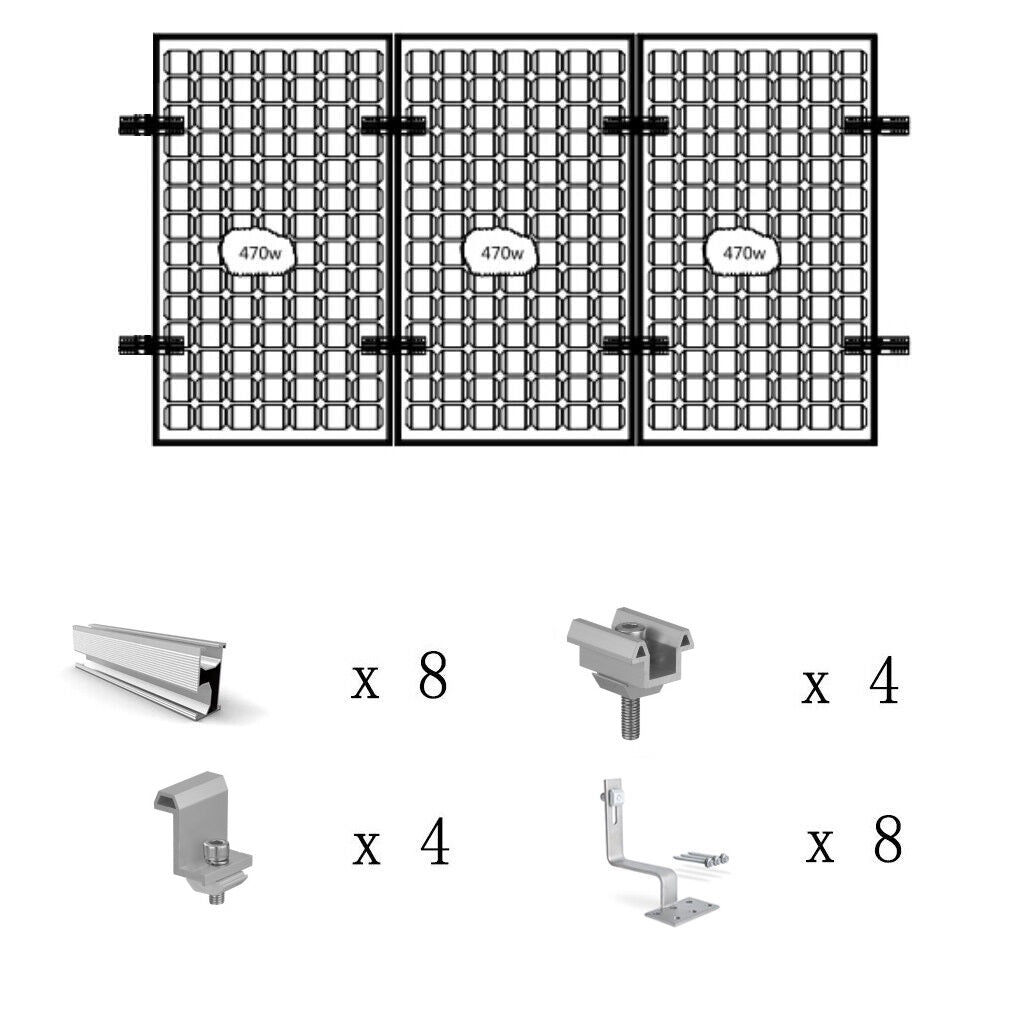 470w

470w

470w

x 8

x 4

x 4

x 8